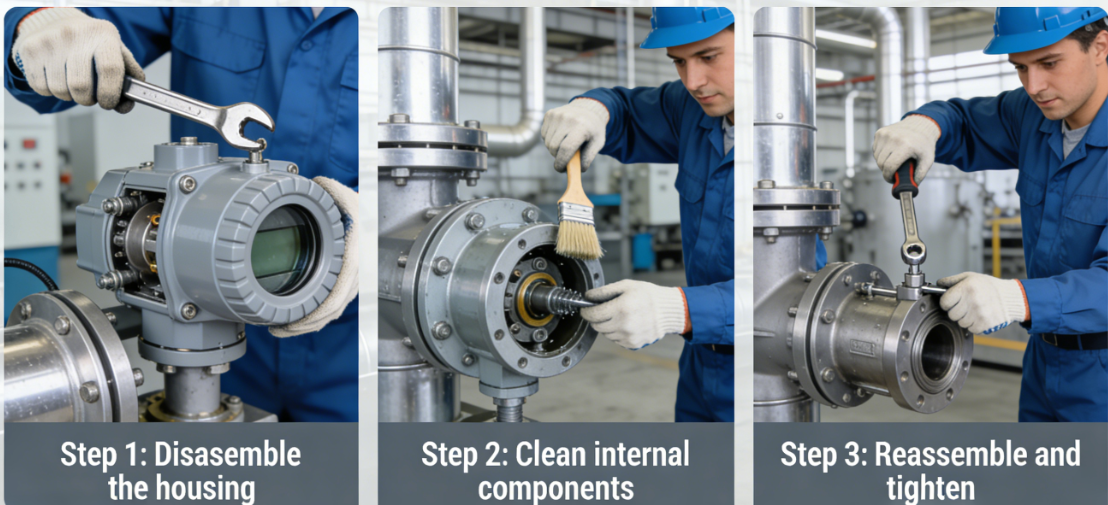 Step 1: Disasemble the housing

Step 2: Clean internal components

Step 3: Reassemble and tighten