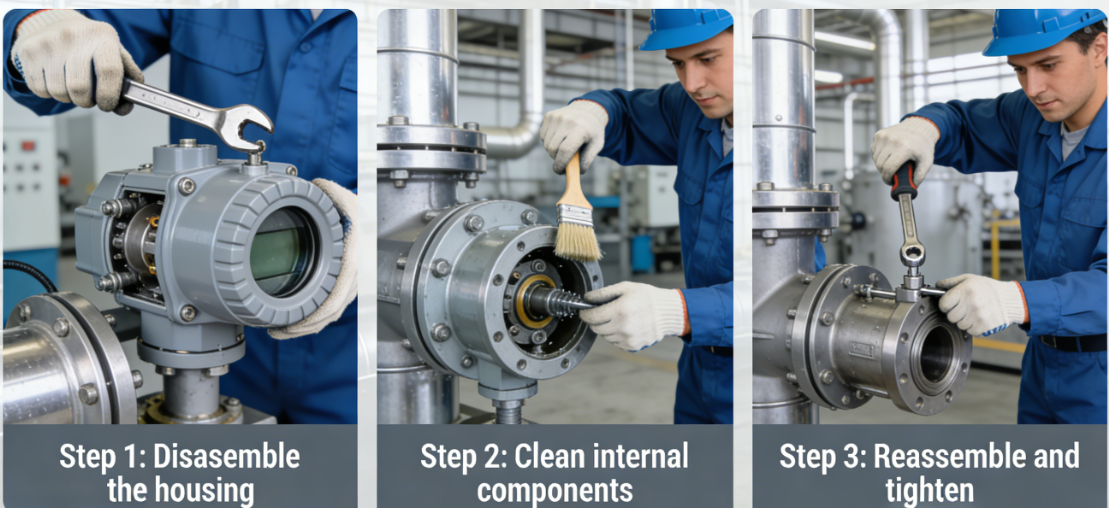 Step 1: Disasemble the housing

Step 2: Clean internal components

Step 3: Reassemble and tighten